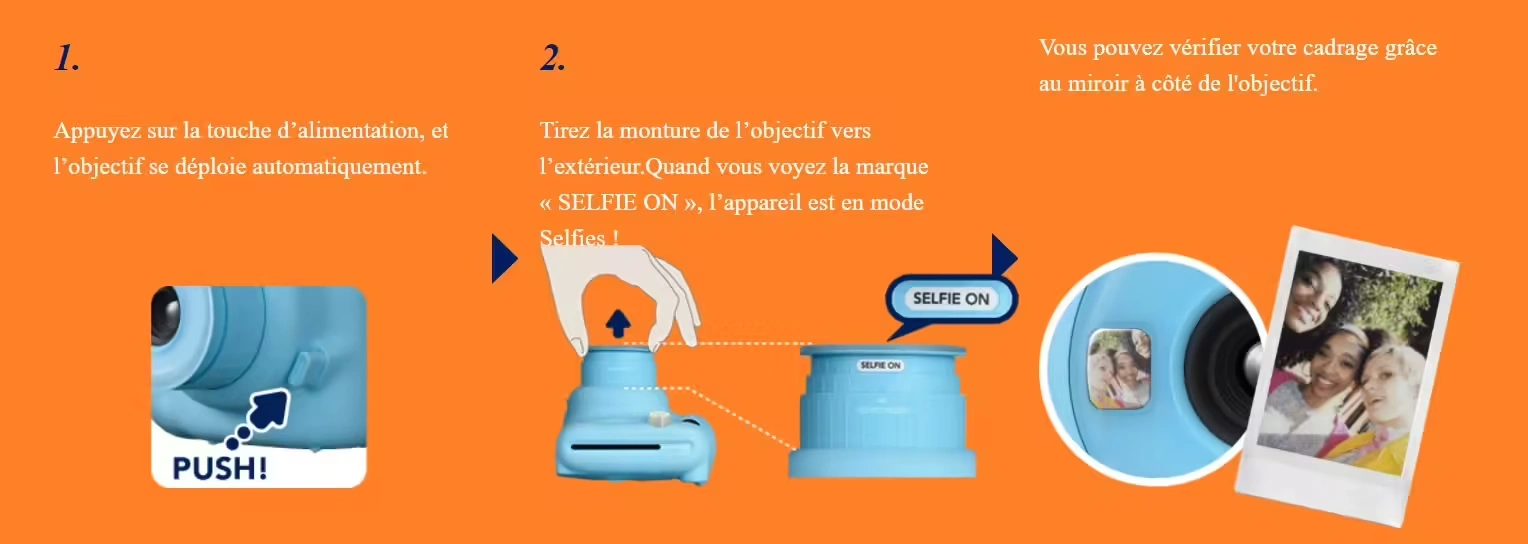 1.

Appuyez sur la touche d’alimentation, et l’objectif se déploie automatiquement.

PUSH!

2.

Tirez la monture de l’objectif vers l’extérieur.Quand vous voyez la marque « SELFIE ON », l’appareil est en mode Selfies !

SELFIE ON

SELFIE ON

Vous pouvez vérifier votre cadrage grâce au miroir à côté de l'objectif.