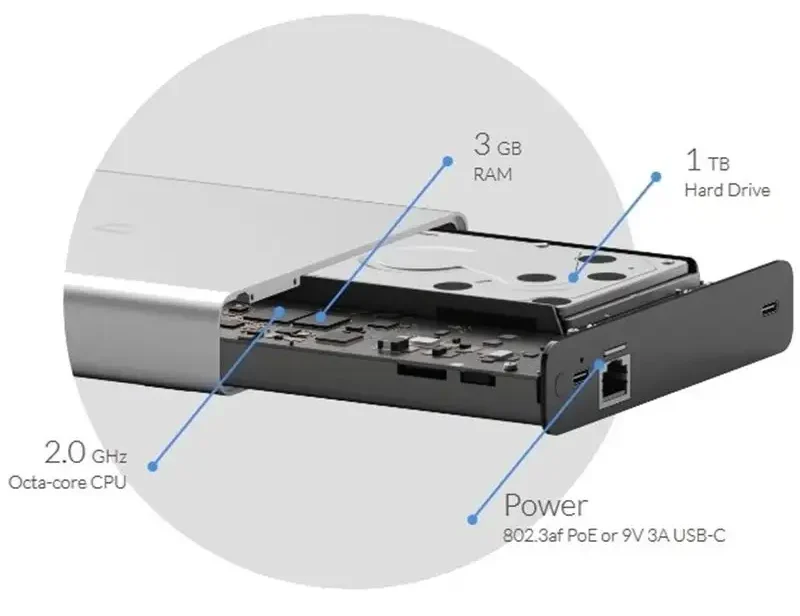 3 GB
RAM

1 TB
Hard Drive

2.0 GHz
Octa-core CPU

Power
802.3af PoE or 9V 3A USB-C